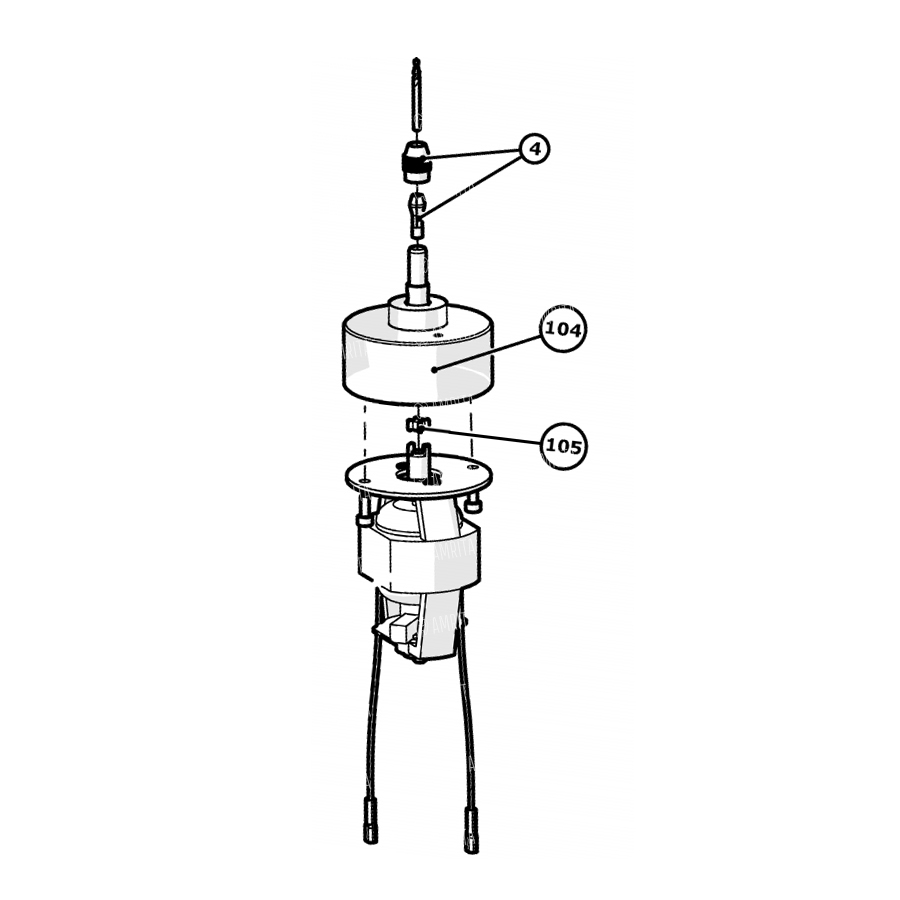 4

104

105