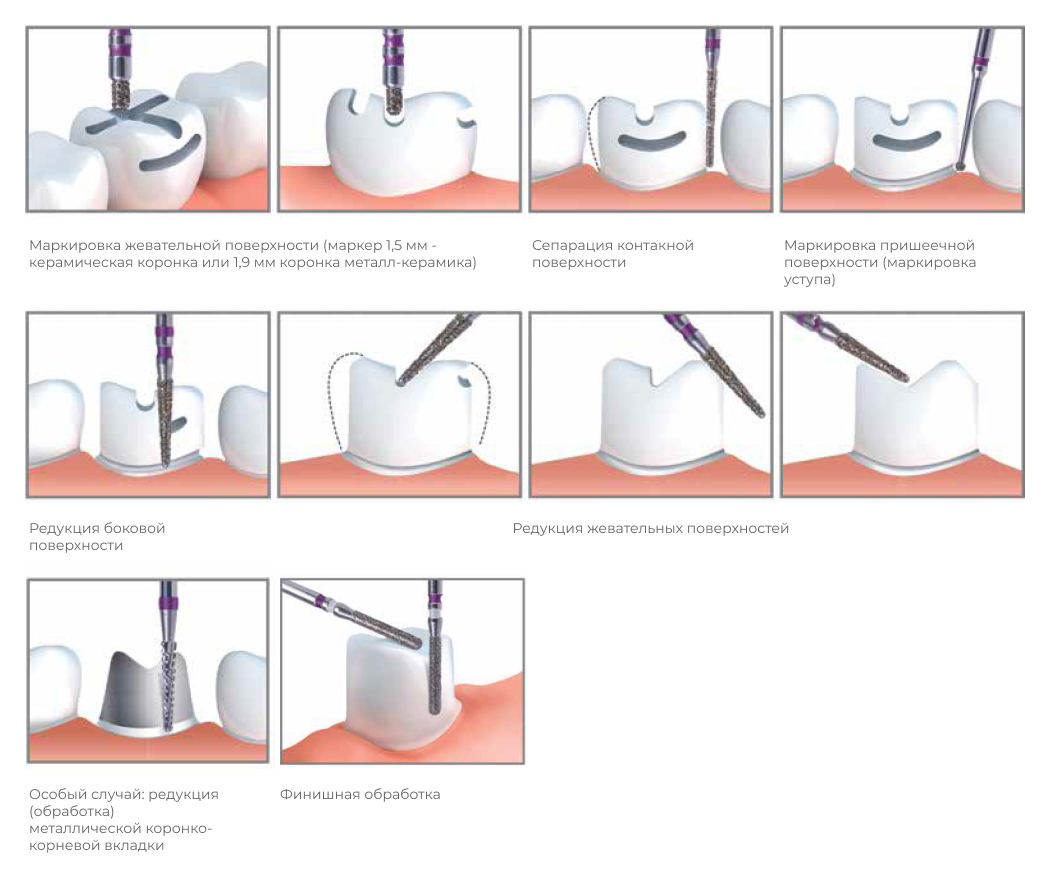 Маркировка жевательной поверхности (маркер 1,5 мм - керамическая коронка или 1,9 мм коронка металл-керамика)

Сепарация контакной поверхности

Маркировка пришеечной поверхности (маркировка уступа)

Редукция боковой поверхности

Редукция жевательных поверхностей

Особый случай: редукция (обработка) металлической коронко-корневой вкладки

Финишная обработка